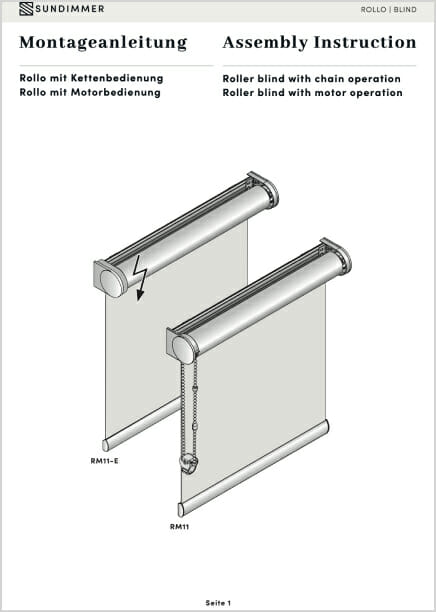 SUNDIMMER

ROLLO | BLIND

Montageanleitung

Rollo mit Kettenbedienung
Rollo mit Motorbedienung

Assembly Instruction

Roller blind with chain operation
Roller blind with motor operation

RM11-E

RM11

Seite 1